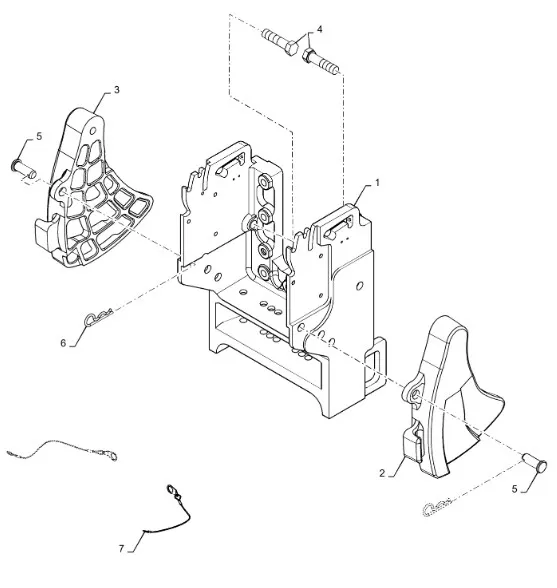 4
3
5
1
6
2
5
7